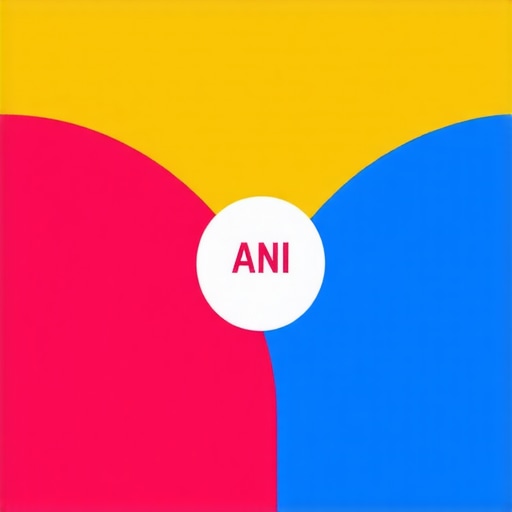 ANI